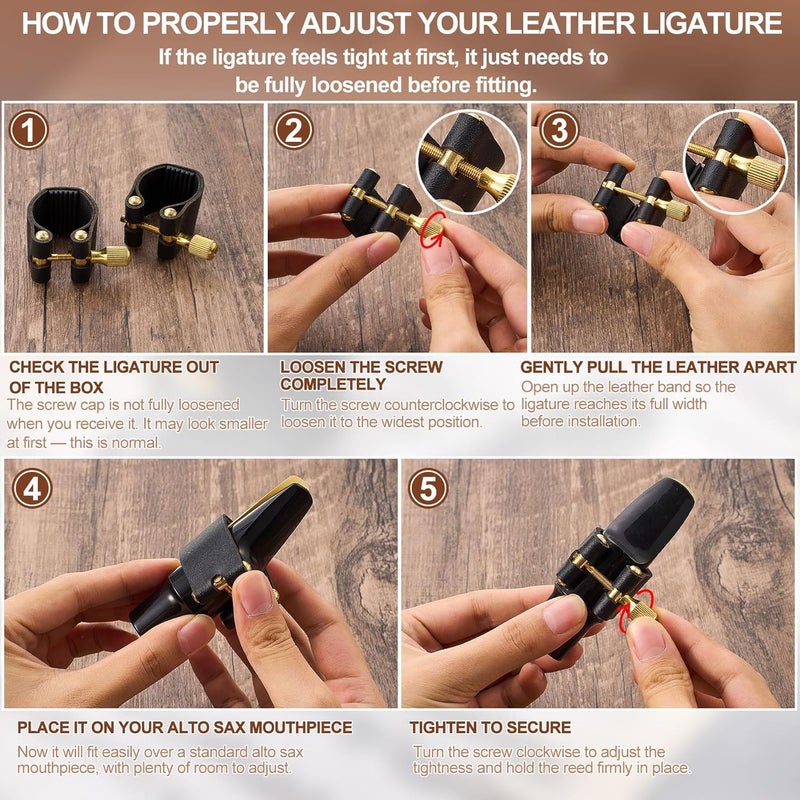 HOW TO PROPERLY ADJUST YOUR LEATHER LIGATURE

If the ligature feels tight at first, it just needs to be fully loosened before fitting.

1

CHECK THE LIGATURE OUT OF THE BOX

The screw cap is not fully loosened when you receive it. It may look smaller at first — this is normal.

2

LOOSEN THE SCREW COMPLETELY

Turn the screw counterclockwise to loosen it to the widest position.

3

GENTLY PULL THE LEATHER APART

Open up the leather band so the ligature reaches its full width before installation.

4

PLACE IT ON YOUR ALTO SAX MOUTHPIECE

Now it will fit easily over a standard alto sax mouthpiece, with plenty of room to adjust.

5

TIGHTEN TO SECURE

Turn the screw clockwise to adjust the tightness and hold the reed firmly in place.